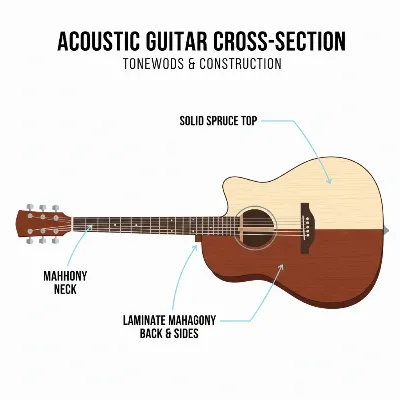 ACOUSTIC GUITAR CROSS-SECTION
TONEWODS & CONSTRUCTION

SOLID SPRUCE TOP

MAHHONY NECK

LAMINATE MAHAGONY BACK & SIDES